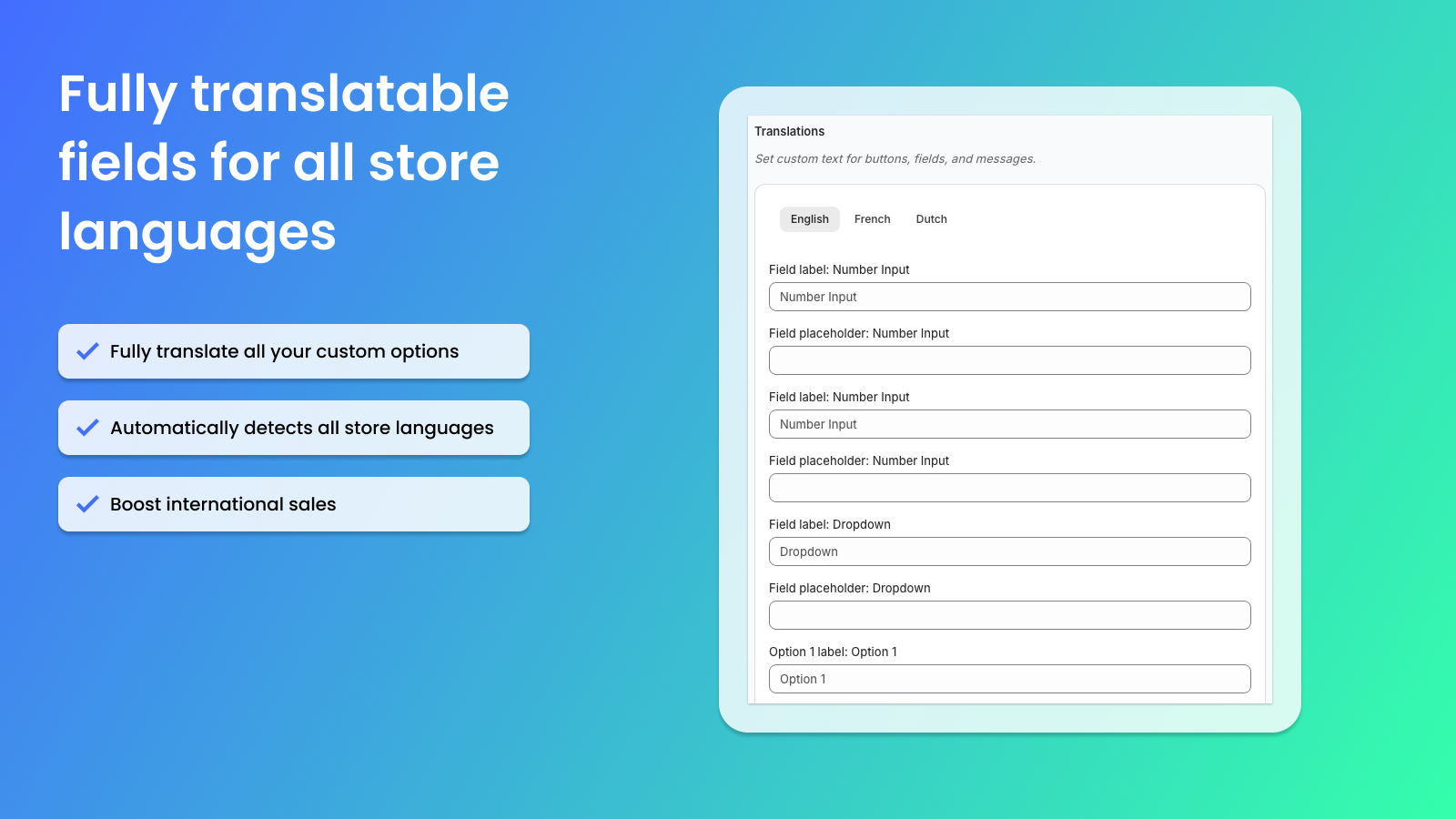 Fully translatable fields for all store languages

Fully translate all your custom options

Automatically detects all store languages

Boost international sales

Translations

Set custom text for buttons, fields, and messages.

English French Dutch

Field label: Number Input

Number Input

Field placeholder: Number Input

Field label: Number Input

Number Input

Field placeholder: Number Input

Field label: Dropdown

Dropdown

Field placeholder: Dropdown

Option 1 label: Option 1

Option 1