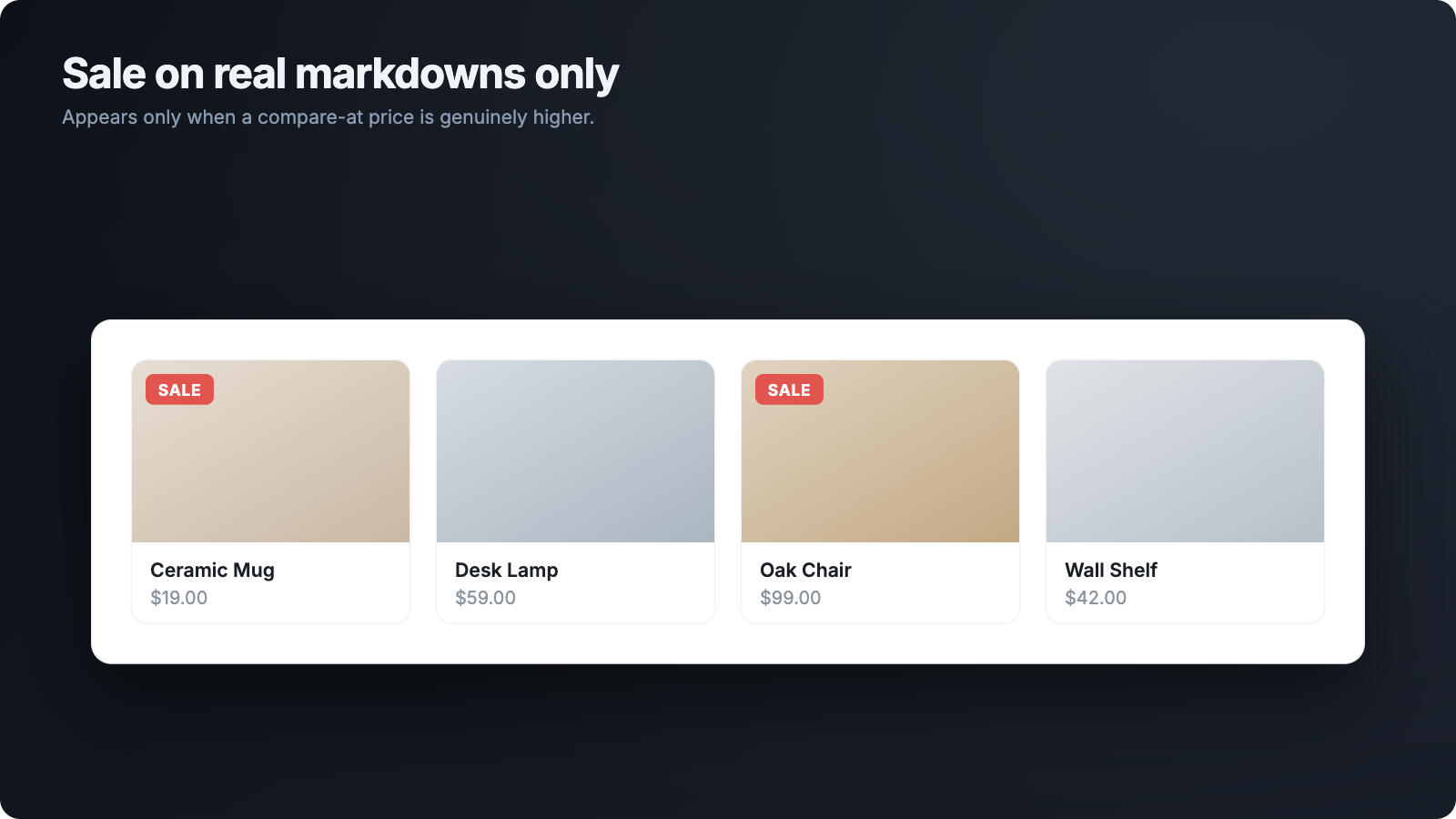 Sale on real markdowns only
Appears only when a compare-at price is genuinely higher.

SALE
Ceramic Mug
$19.00

Desk Lamp
$59.00

SALE
Oak Chair
$99.00

Wall Shelf
$42.00