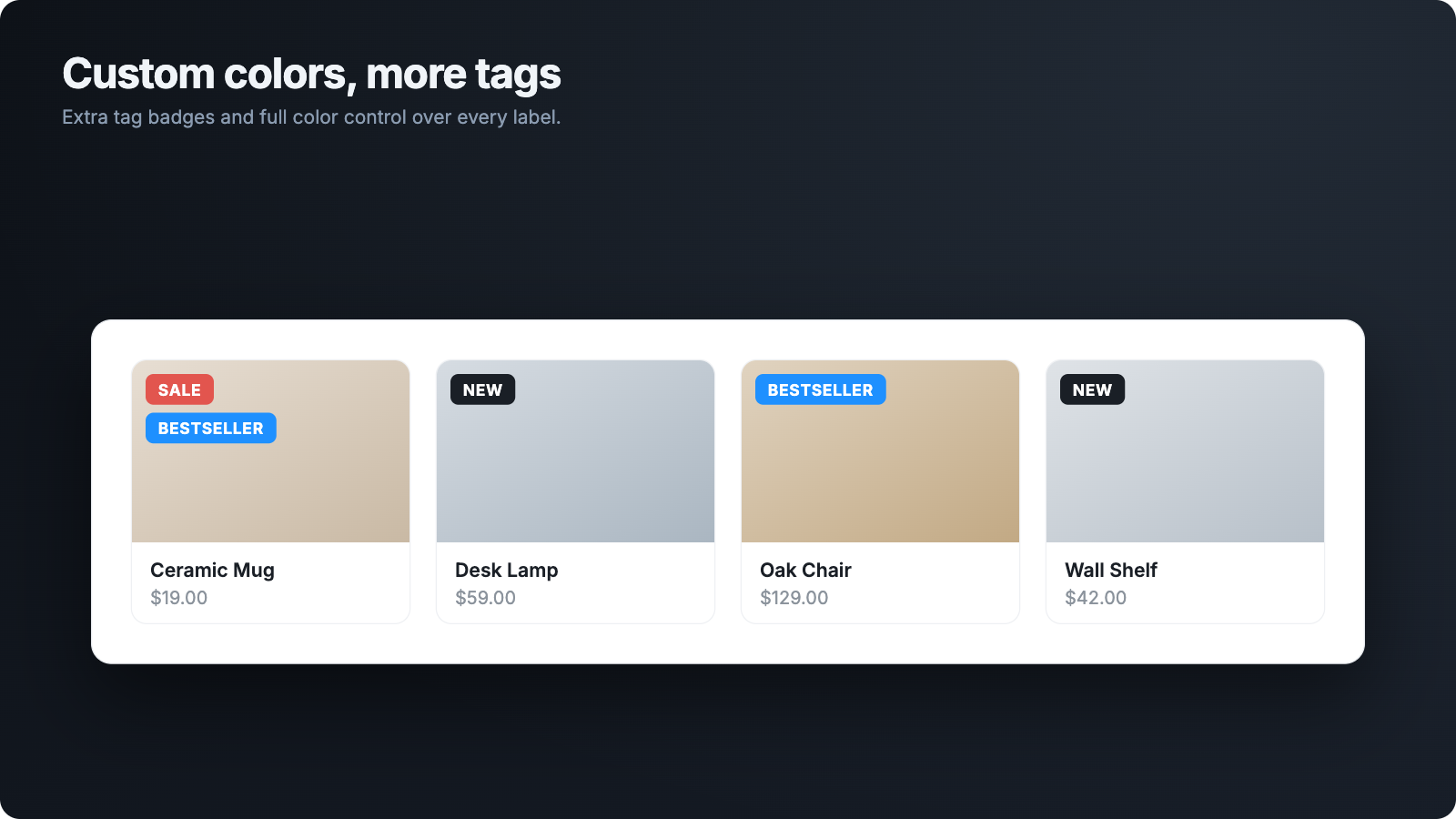 Custom colors, more tags

Extra tag badges and full color control over every label.

SALE

BESTSELLER

Ceramic Mug

$19.00

NEW

Desk Lamp

$59.00

BESTSELLER

Oak Chair

$129.00

NEW

Wall Shelf

$42.00