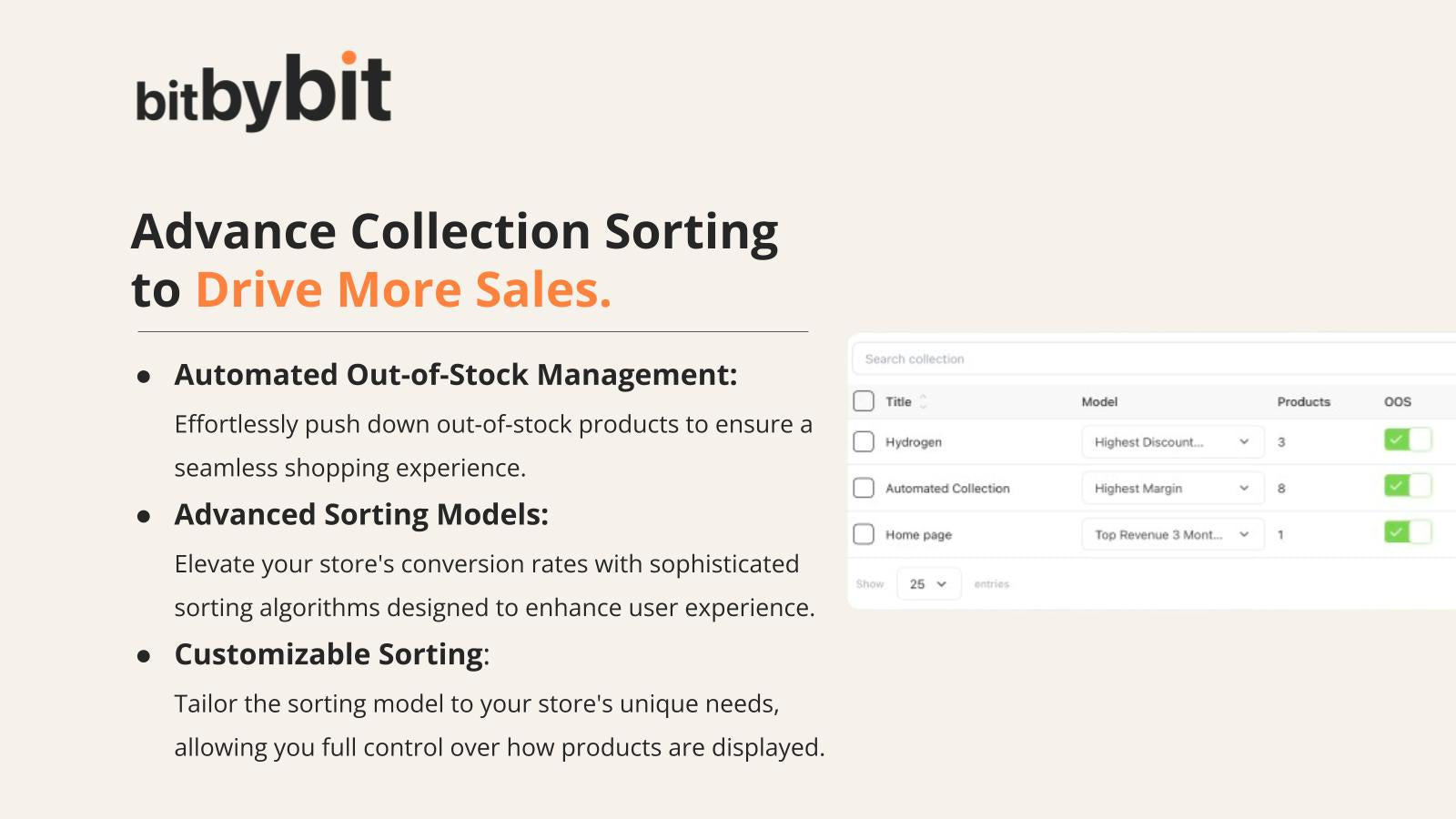 bitbybit

Advance Collection Sorting to Drive More Sales.

• Automated Out-of-Stock Management:

Effortlessly push down out-of-stock products to ensure a seamless shopping experience.

• Advanced Sorting Models:

Elevate your store's conversion rates with sophisticated sorting algorithms designed to enhance user experience.

• Customizable Sorting:

Tailor the sorting model to your store's unique needs, allowing you full control over how products are displayed.

Search collection

| ☐ Title | Model | Products | OOS |
|---|---|---|---|
| ☐ Hydrogen | Highest Discount... | 3 | ☑ |
| ☐ Automated Collection | Highest Margin | 8 | ☑ |
| ☐ Home page | Top Revenue 3 Mont... | 1 | ☑ |

Show 25 entries