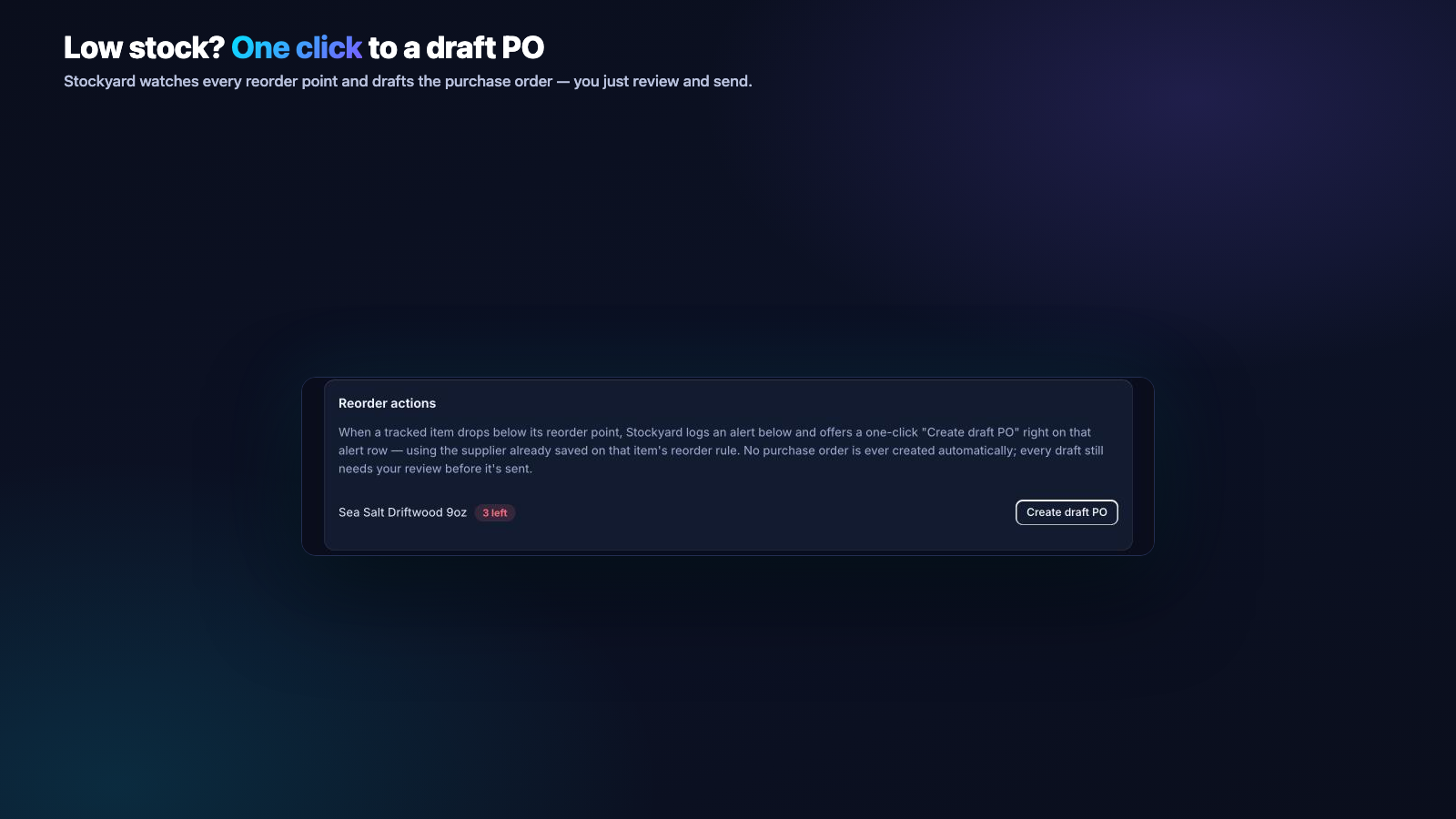 Low stock? One click to a draft PO

Stockyard watches every reorder point and drafts the purchase order — you just review and send.

Reorder actions

When a tracked item drops below its reorder point, Stockyard logs an alert below and offers a one-click "Create draft PO" right on that alert row — using the supplier already saved on that item's reorder rule. No purchase order is ever created automatically; every draft still needs your review before it's sent.

Sea Salt Driftwood 9oz 3 left

Create draft PO