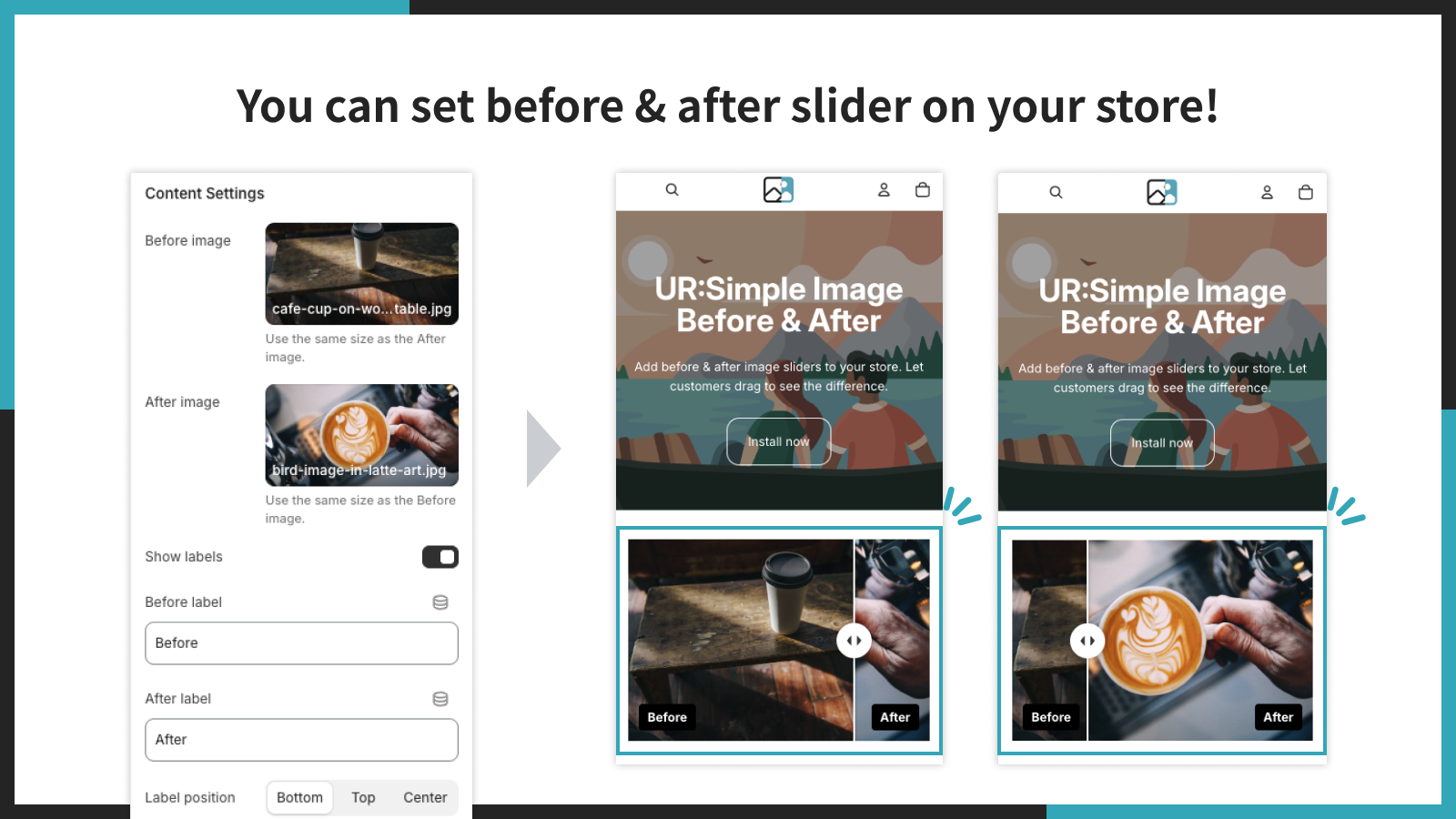 You can set before & after slider on your store!

Content Settings

Before image

cafe-cup-on-wo...table.jpg

Use the same size as the After image.

After image

bird-image-in-latte-art.jpg

Use the same size as the Before image.

Show labels

Before label

Before

After label

After

Label position

Bottom Top Center

UR:Simple Image Before & After

Add before & after image sliders to your store. Let customers drag to see the difference.

Install now

Before

After

UR:Simple Image Before & After

Add before & after image sliders to your store. Let customers drag to see the difference.

Install now

Before

After