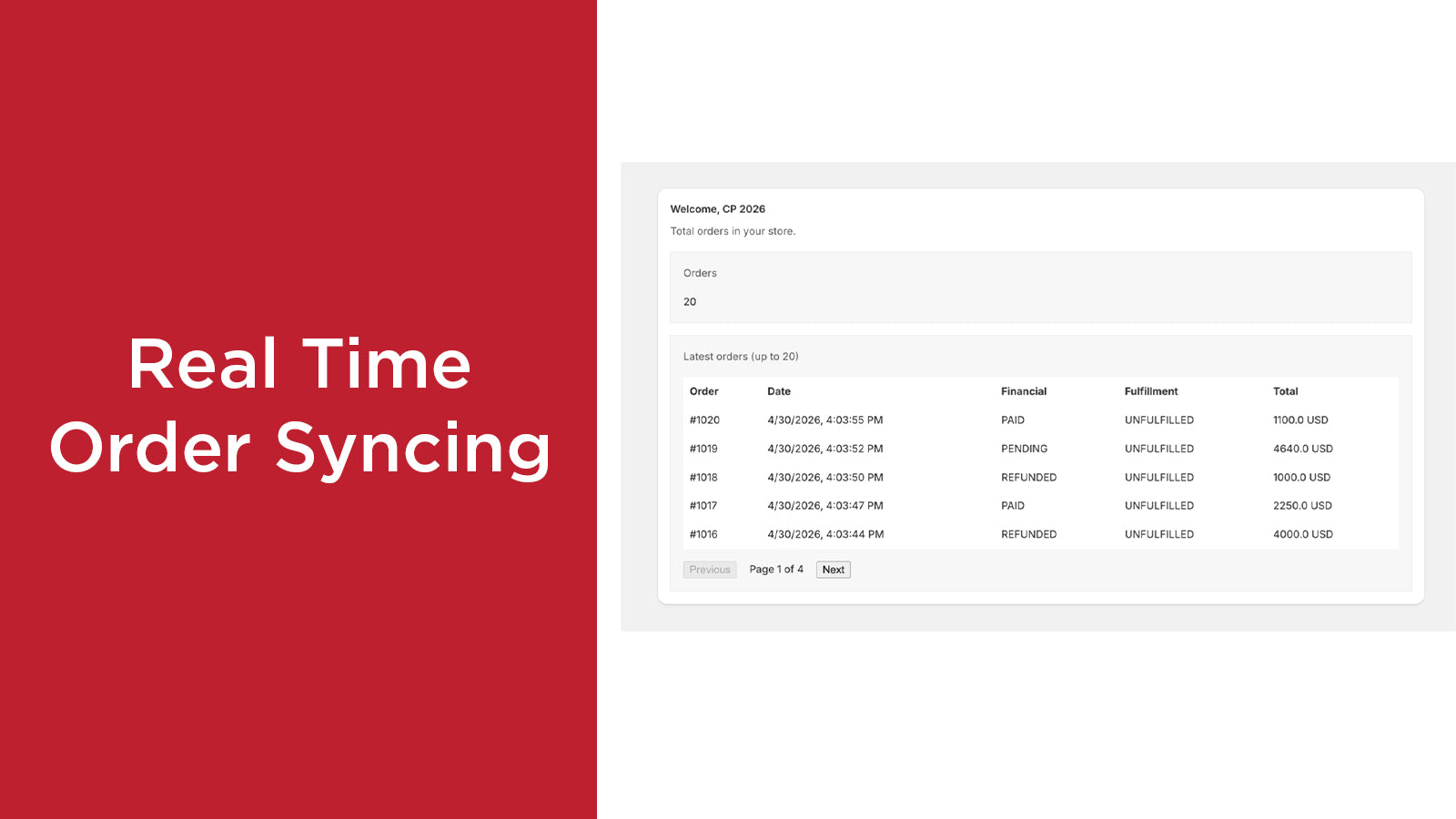 Real Time Order Syncing

Welcome, CP 2026

Total orders in your store.

Orders

20

Latest orders (up to 20)

| Order | Date | Financial | Fulfillment | Total |
|---|---|---|---|---|
| #1020 | 4/30/2026, 4:03:55 PM | PAID | UNFULFILLED | 1100.0 USD |
| #1019 | 4/30/2026, 4:03:52 PM | PENDING | UNFULFILLED | 4640.0 USD |
| #1018 | 4/30/2026, 4:03:50 PM | REFUNDED | UNFULFILLED | 1000.0 USD |
| #1017 | 4/30/2026, 4:03:47 PM | PAID | UNFULFILLED | 2250.0 USD |
| #1016 | 4/30/2026, 4:03:44 PM | REFUNDED | UNFULFILLED | 4000.0 USD |

Previous Page 1 of 4 Next