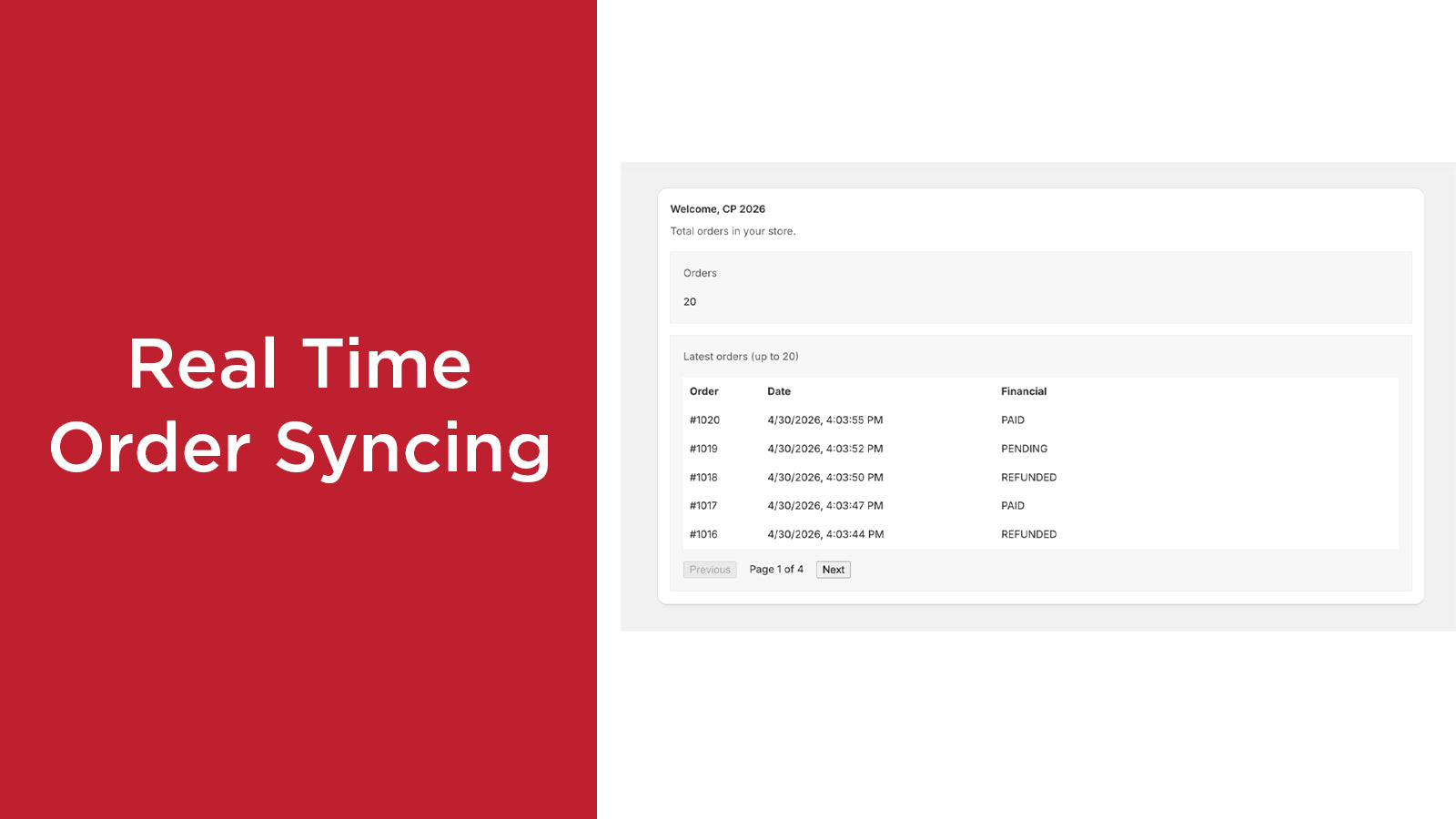 Real Time Order Syncing

Welcome, CP 2026

Total orders in your store.

Orders

20

Latest orders (up to 20)

| Order | Date | Financial |
|---|---|---|
| #1020 | 4/30/2026, 4:03:55 PM | PAID |
| #1019 | 4/30/2026, 4:03:52 PM | PENDING |
| #1018 | 4/30/2026, 4:03:50 PM | REFUNDED |
| #1017 | 4/30/2026, 4:03:47 PM | PAID |
| #1016 | 4/30/2026, 4:03:44 PM | REFUNDED |

Previous Page 1 of 4 Next