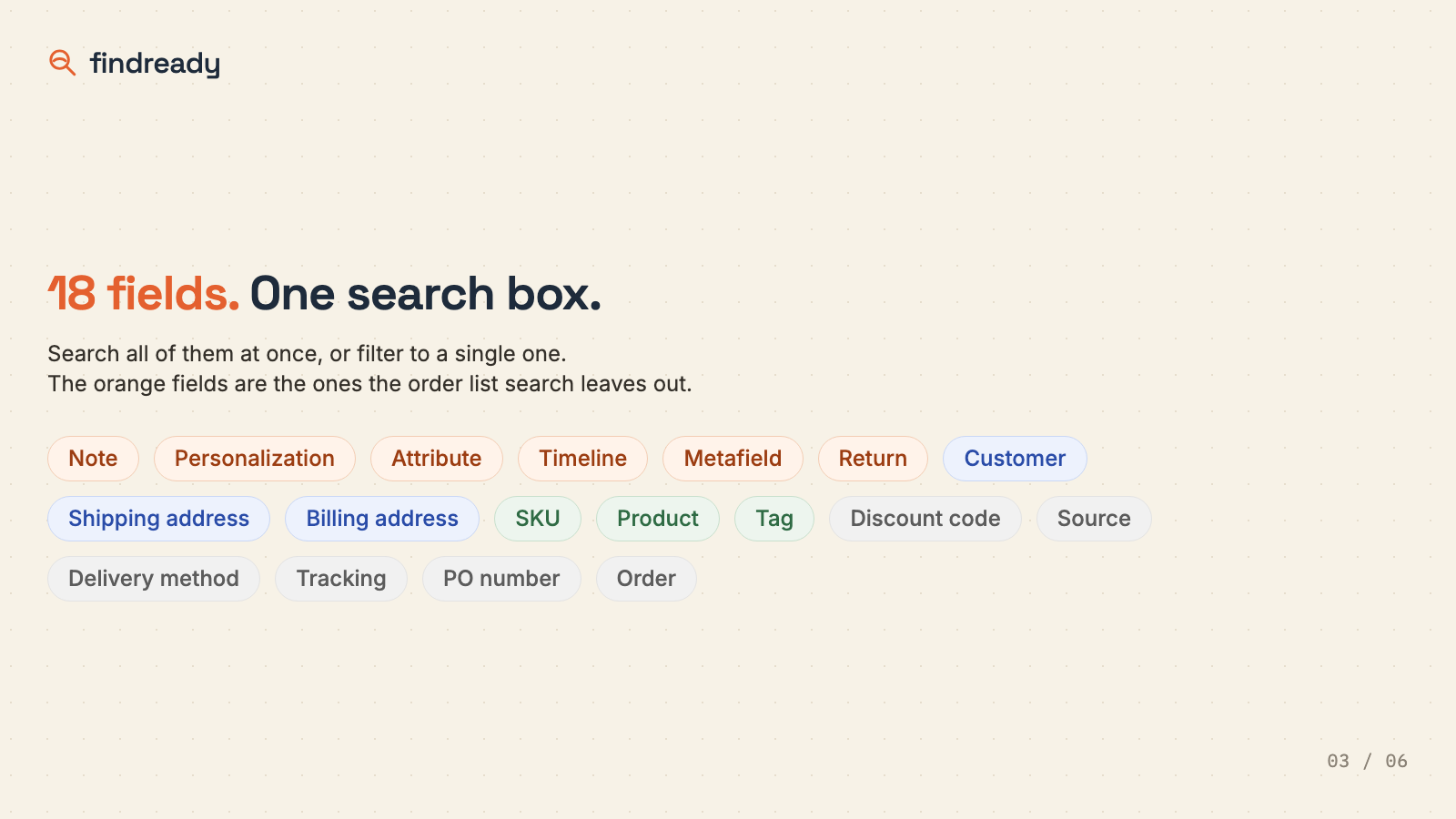 findready

18 fields. One search box.

Search all of them at once, or filter to a single one.
The orange fields are the ones the order list search leaves out.

Note Personalization Attribute Timeline Metafield Return Customer

Shipping address Billing address SKU Product Tag Discount code Source

Delivery method Tracking PO number Order

03 / 06