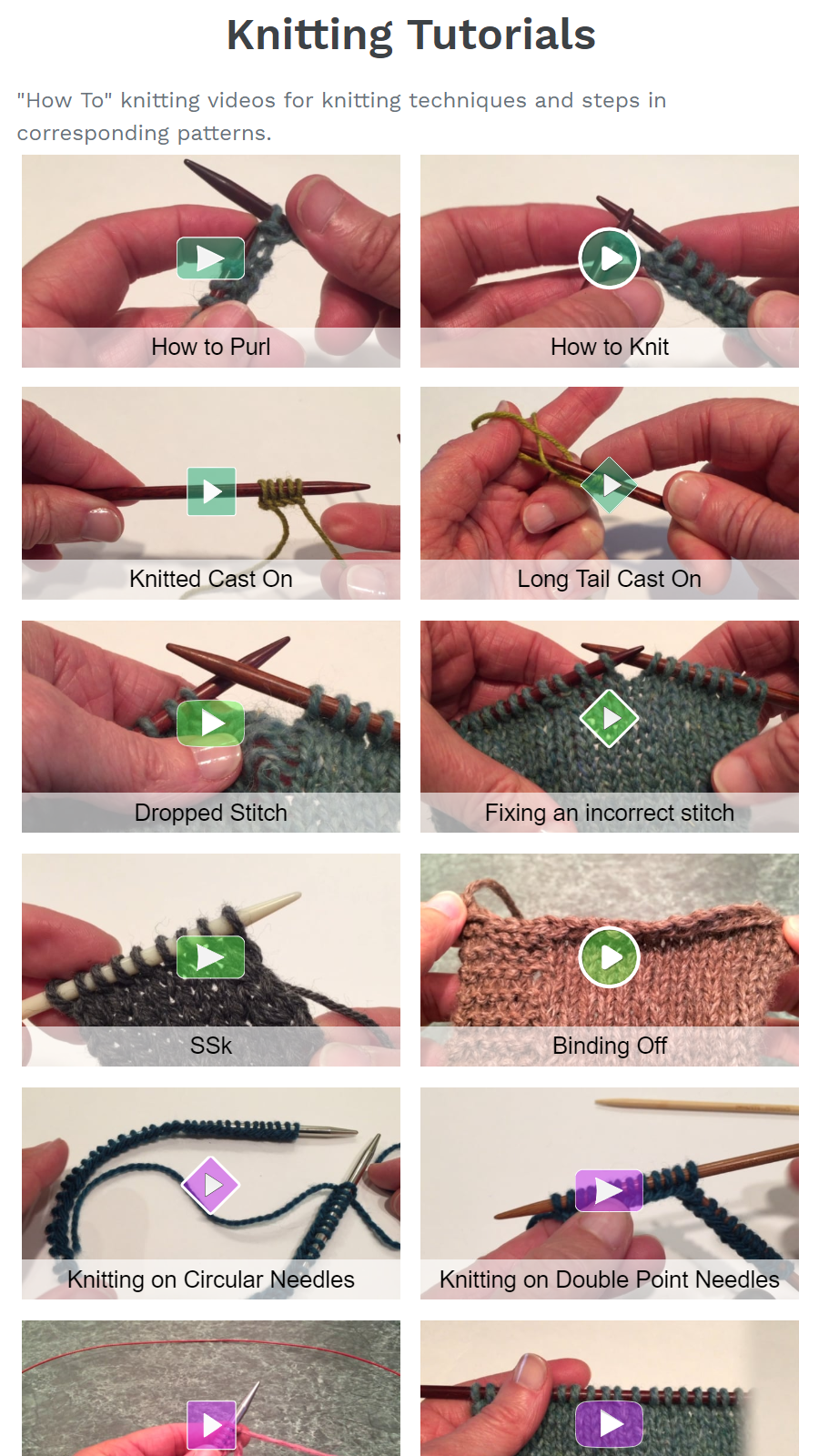 Knitting Tutorials

"How To" knitting videos for knitting techniques and steps in corresponding patterns.

How to Purl

How to Knit

Knitted Cast On

Long Tail Cast On

Dropped Stitch

Fixing an incorrect stitch

SSk

Binding Off

Knitting on Circular Needles

Knitting on Double Point Needles