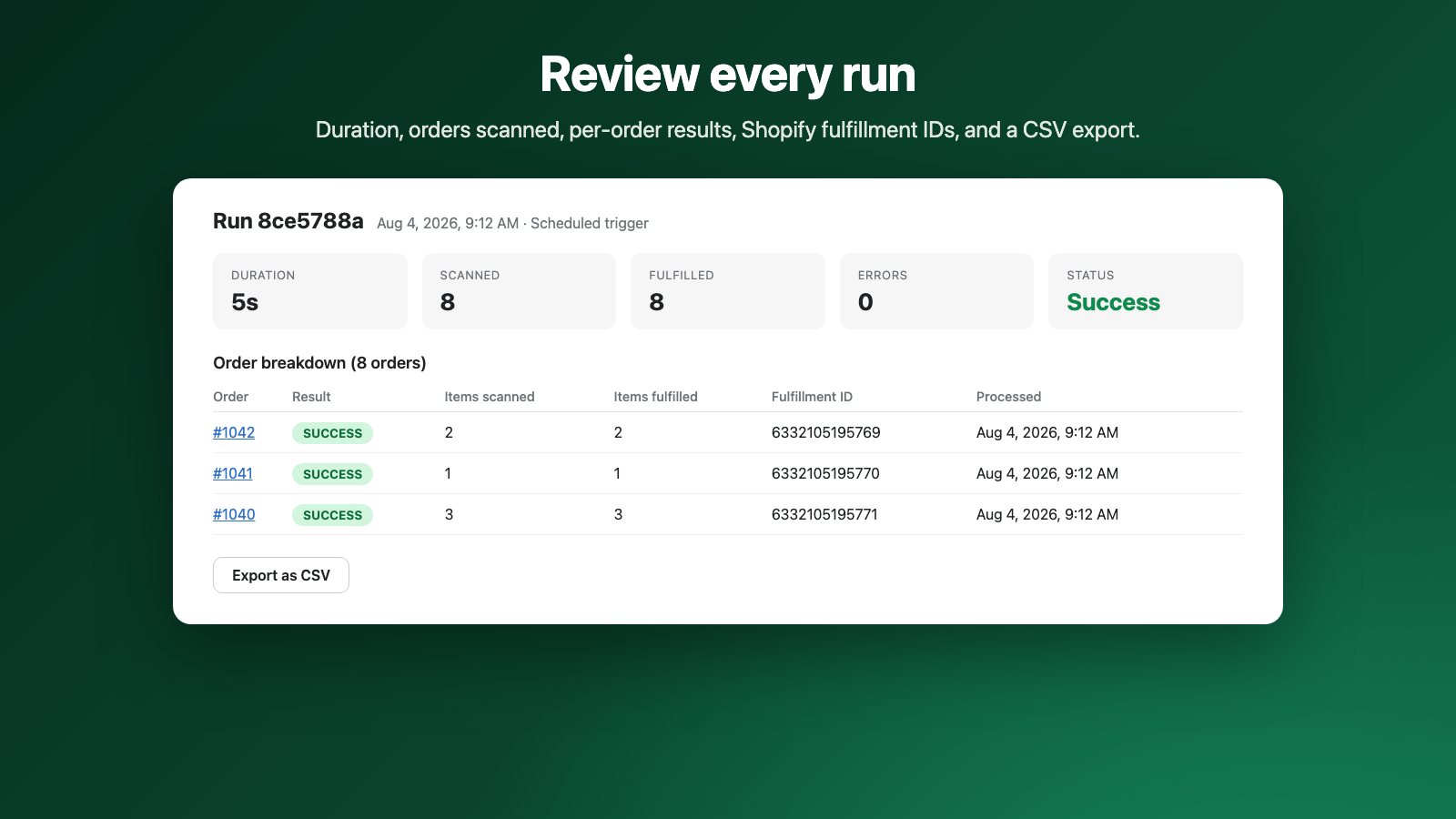 Review every run

Duration, orders scanned, per-order results, Shopify fulfillment IDs, and a CSV export.

Run 8ce5788a Aug 4, 2026, 9:12 AM · Scheduled trigger

DURATION
5s

SCANNED
8

FULFILLED
8

ERRORS
0

STATUS
Success

Order breakdown (8 orders)

| Order | Result | Items scanned | Items fulfilled | Fulfillment ID | Processed |
|---|---|---|---|---|---|
| #1042 | SUCCESS | 2 | 2 | 6332105195769 | Aug 4, 2026, 9:12 AM |
| #1041 | SUCCESS | 1 | 1 | 6332105195770 | Aug 4, 2026, 9:12 AM |
| #1040 | SUCCESS | 3 | 3 | 6332105195771 | Aug 4, 2026, 9:12 AM |

Export as CSV