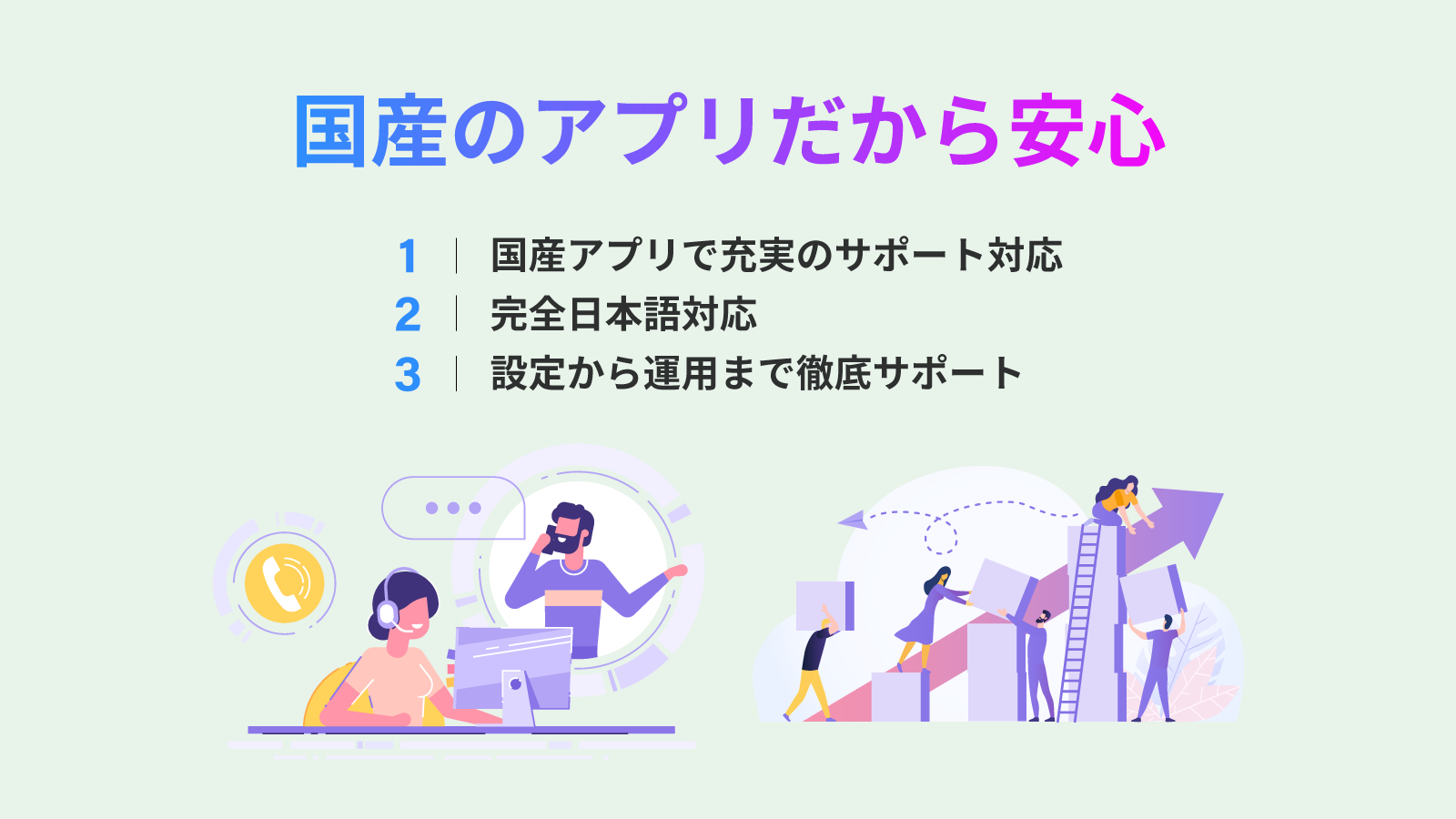 国産のアプリだから安心

1 | 国産アプリで充実のサポート対応
2 | 完全日本語対応
3 | 設定から運用まで徹底サポート