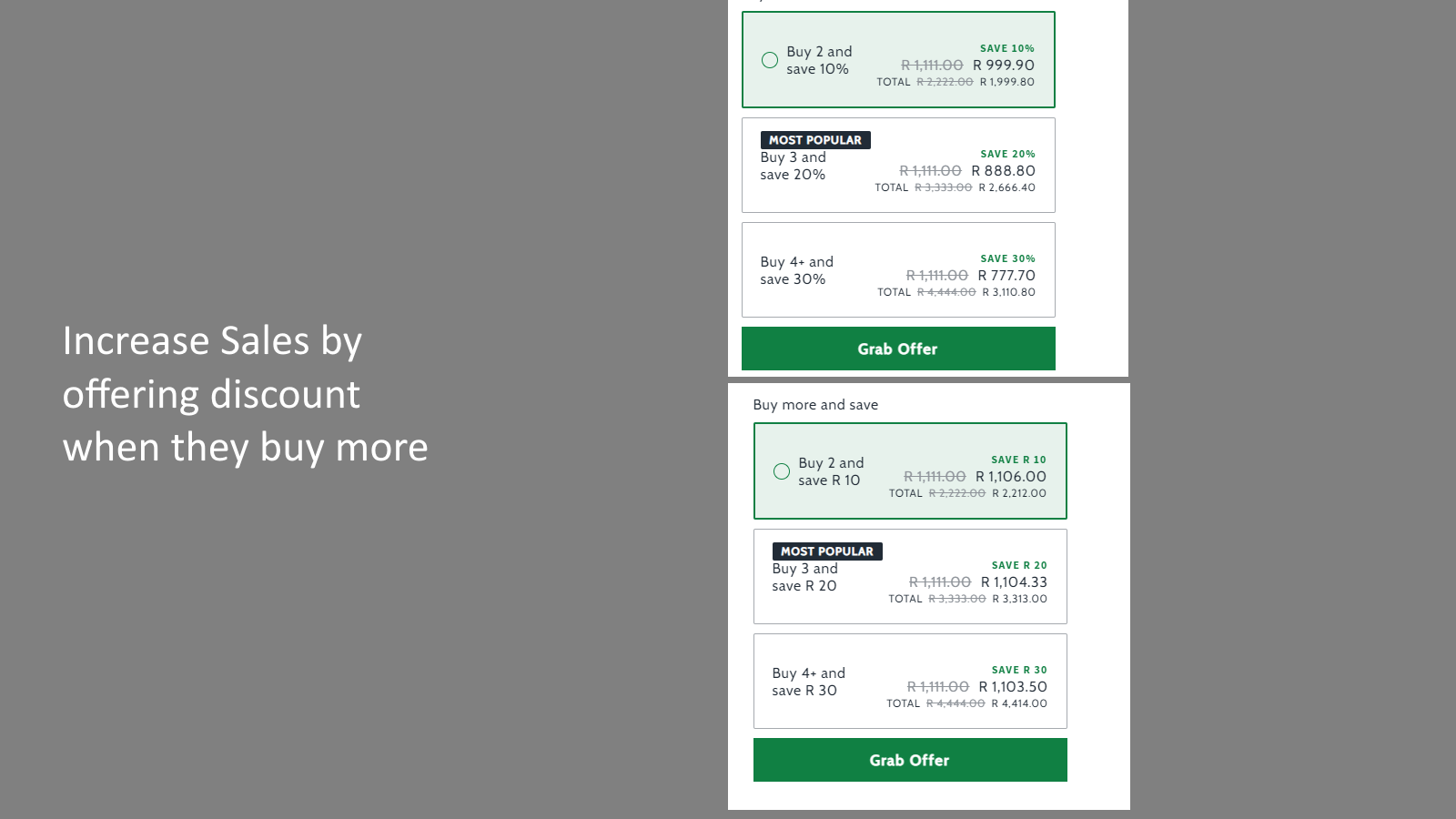 Increase Sales by offering discount when they buy more

Buy 2 and save 10%
SAVE 10%
R 1,111.00 R 999.90
TOTAL R 2,222.00 R 1,999.80

MOST POPULAR
Buy 3 and save 20%
SAVE 20%
R 1,111.00 R 888.80
TOTAL R 3,333.00 R 2,666.40

Buy 4+ and save 30%
SAVE 30%
R 1,111.00 R 777.70
TOTAL R 4,444.00 R 3,110.80

Grab Offer

Buy more and save

Buy 2 and save R 10
SAVE R 10
R 1,111.00 R 1,106.00
TOTAL R 2,222.00 R 2,212.00

MOST POPULAR
Buy 3 and save R 20
SAVE R 20
R 1,111.00 R 1,104.33
TOTAL R 3,333.00 R 3,313.00

Buy 4+ and save R 30
SAVE R 30
R 1,111.00 R 1,103.50
TOTAL R 4,444.00 R 4,414.00

Grab Offer