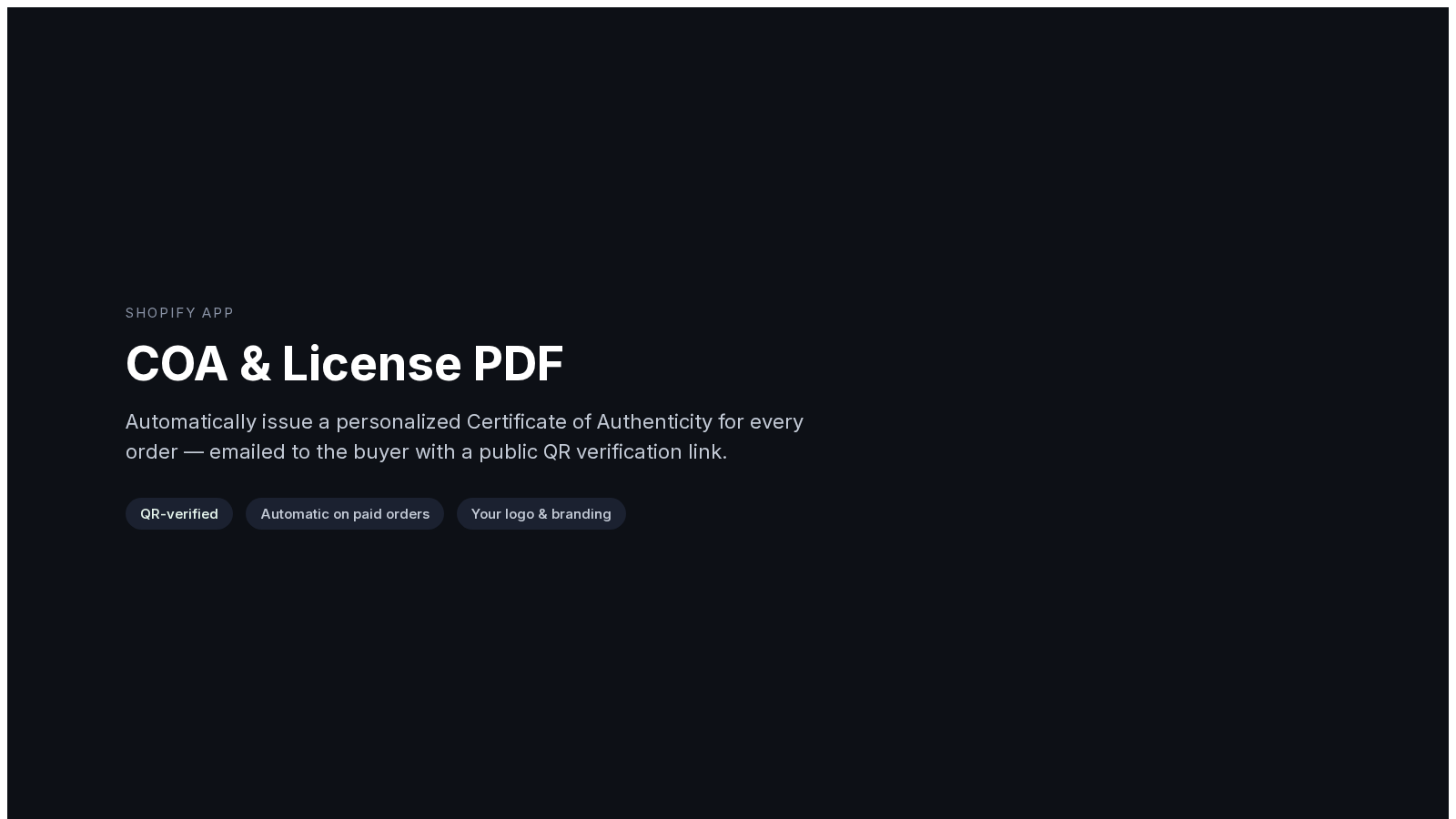 SHOPIFY APP

COA & License PDF

Automatically issue a personalized Certificate of Authenticity for every order — emailed to the buyer with a public QR verification link.

QR-verified

Automatic on paid orders

Your logo & branding