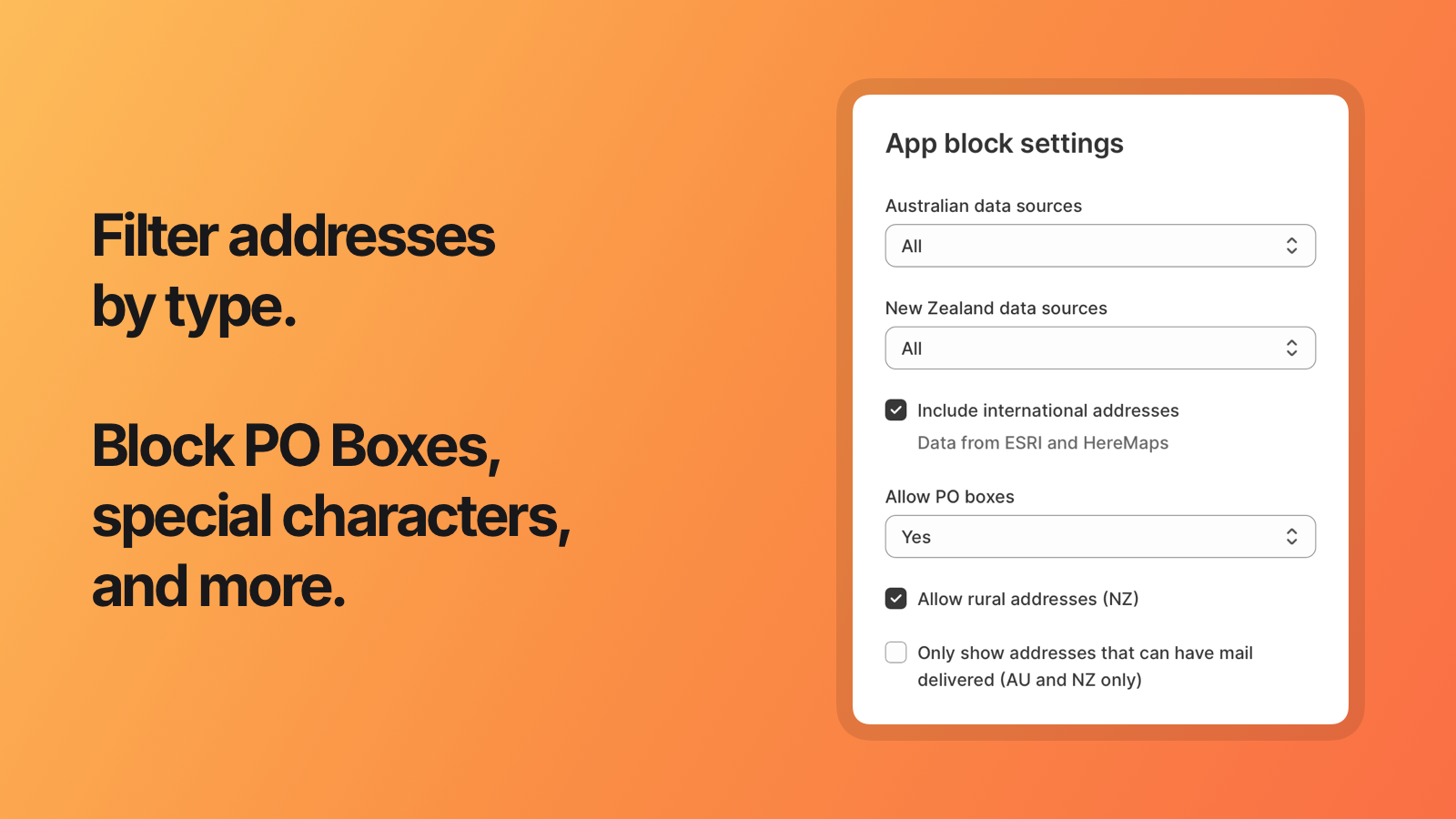 Filter addresses by type.

Block PO Boxes, special characters, and more.

App block settings

Australian data sources

All

New Zealand data sources

All

Include international addresses

Data from ESRI and HereMaps

Allow PO boxes

Yes

Allow rural addresses (NZ)

Only show addresses that can have mail delivered (AU and NZ only)